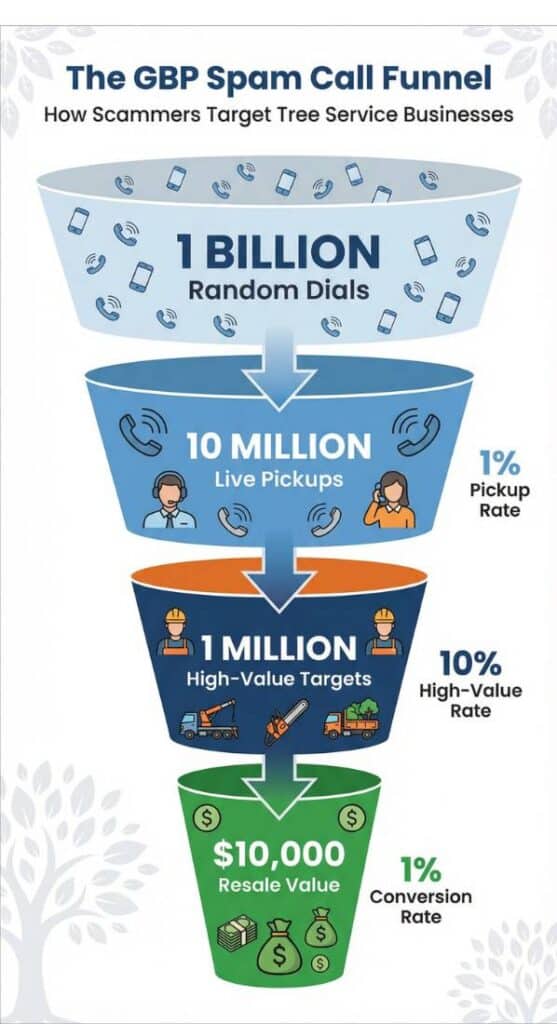 The GBP Spam Call Funnel
How Scammers Target Tree Service Businesses

1 BILLION
Random Dials

10 MILLION
Live Pickups

1%
Pickup Rate

1 MILLION
High-Value Targets

10%
High-Value Rate

$10,000
Resale Value

1%
Conversion Rate